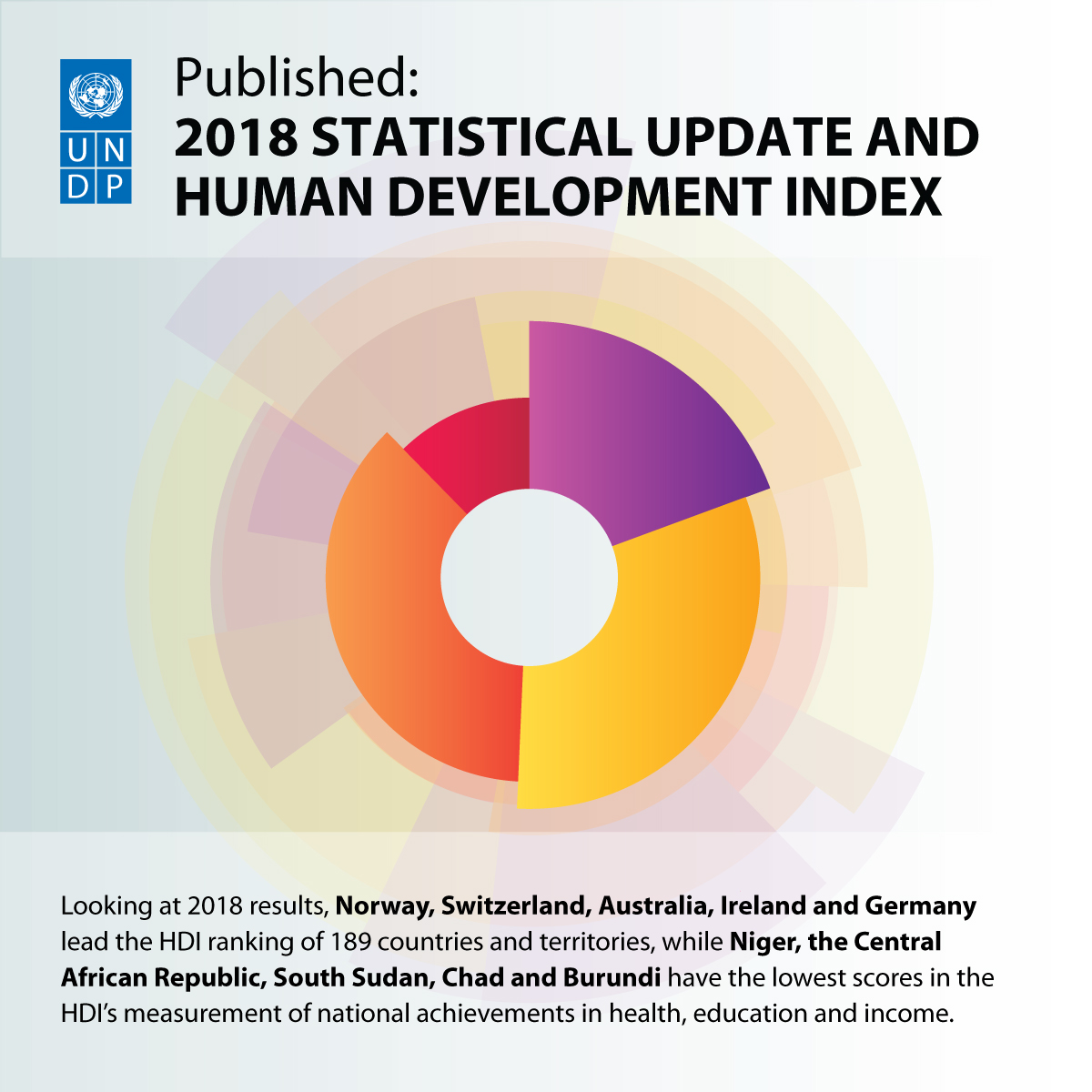 U N D P

Published:
2018 STATISTICAL UPDATE AND HUMAN DEVELOPMENT INDEX

Looking at 2018 results, Norway, Switzerland, Australia, Ireland and Germany lead the HDI ranking of 189 countries and territories, while Niger, the Central African Republic, South Sudan, Chad and Burundi have the lowest scores in the HDI's measurement of national achievements in health, education and income.